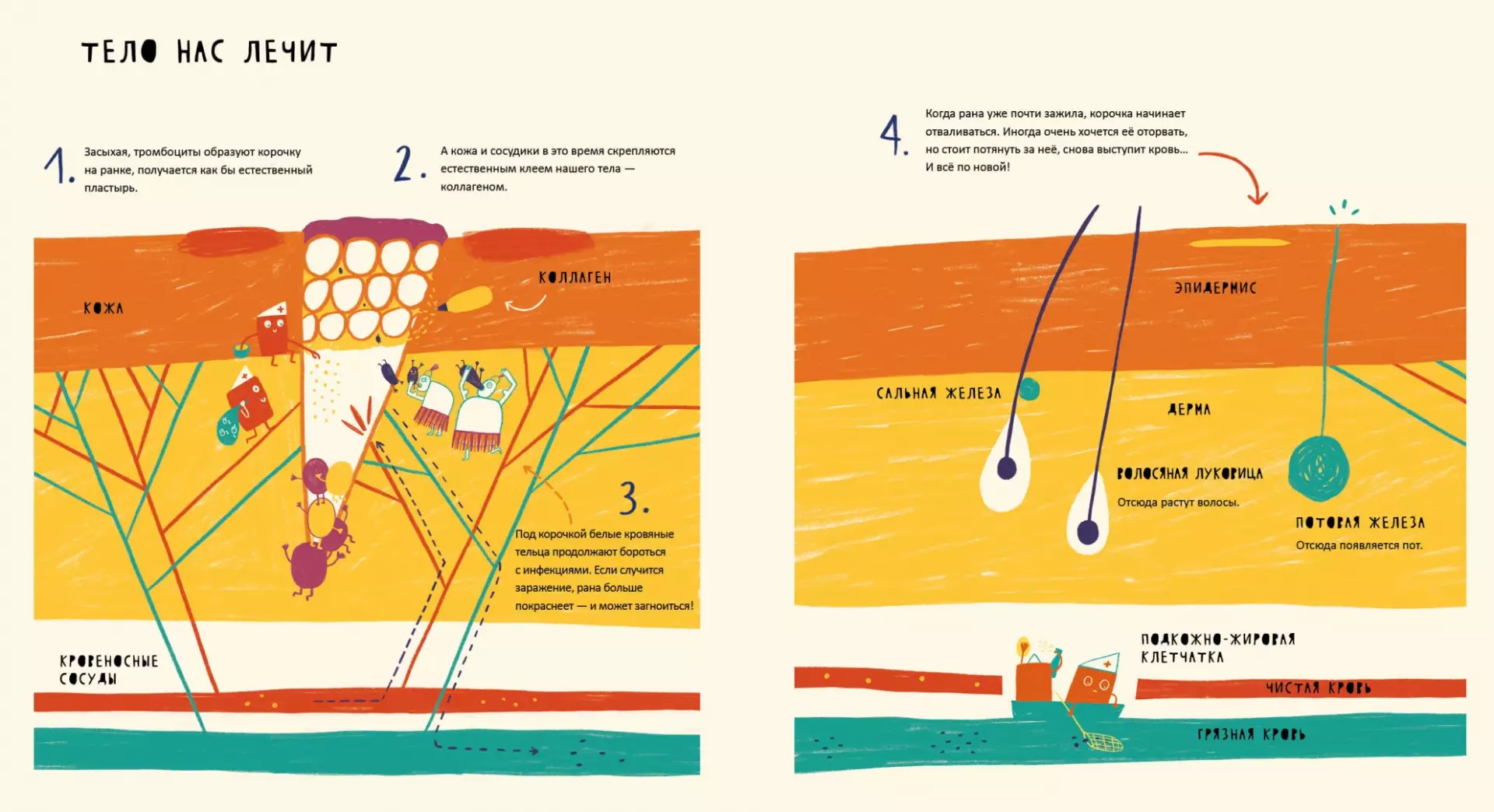 ТЕЛО НАС ЛЕЧИТ

1. Засыхая, тромбоциты образуют корочку на ранке, получается как бы естественный пластырь.

2. А кожа и сосудики в это время скрепляются естественным клеем нашего тела — коллагеном.

КОЛЛАГЕН

КОЖА

3. Под корочкой белые кровяные тельца продолжают бороться с инфекциями. Если случится заражение, рана больше покраснеет — и может загноиться!

КРОВЕНОСНЫЕ СОСУДЫ

4. Когда рана уже почти зажила, корочка начинает отваливаться. Иногда очень хочется её оторвать, но стоит потянуть за неё, снова выступит кровь... И всё по новой!

ЭПИДЕРМИС

САЛЬНАЯ ЖЕЛЕЗА

ДЕРМА

ВОЛОСЯНАЯ ЛУКОВИЦА
Отсюда растут волосы.

ПОТОВАЯ ЖЕЛЕЗА
Отсюда появляется пот.

ПОДКОЖНО-ЖИРОВАЯ КЛЕТЧАТКА

ЧИСТАЯ КРОВЬ

ГРЯЗНАЯ КРОВЬ