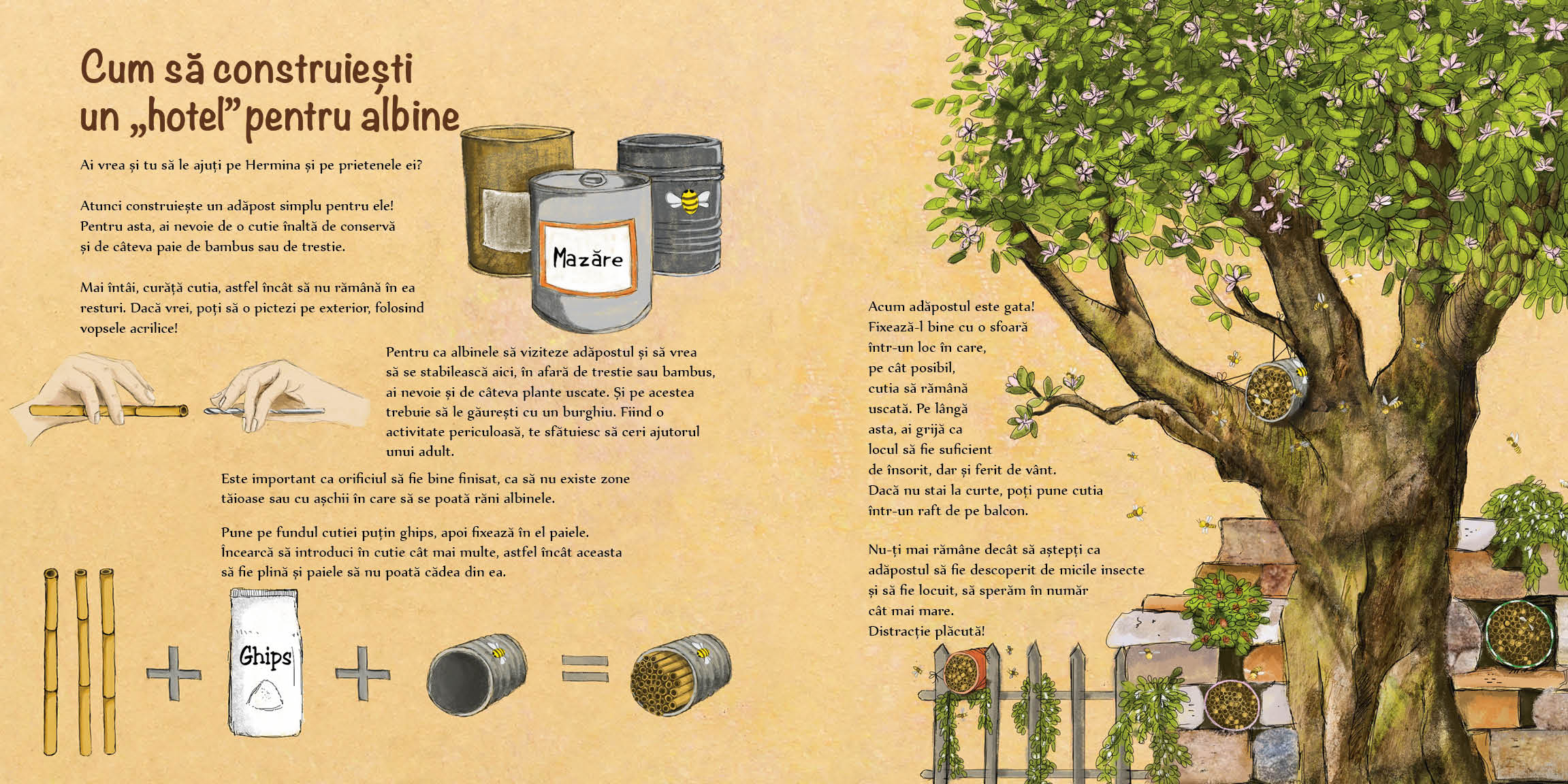 Cum să construiești un „hotel” pentru albine

Ai vrea și tu să le ajuți pe Hermina și pe prietenele ei?

Atunci construiește un adăpost simplu pentru ele! Pentru asta, ai nevoie de o cutie înaltă de conservă și de câteva paie de bambus sau de trestie.

Mai întâi, curăță cutia, astfel încât să nu rămână în ea resturi. Dacă vrei, poți să o pictezi pe exterior, folosind vopsele acrilice!

Mazăre

Pentru ca albinele să viziteze adăpostul și să vrea să se stabilească aici, în afară de trestie sau bambus, ai nevoie și de câteva plante uscate. Și pe acestea trebuie să le găurești cu un burghiu. Fiind o activitate periculoasă, te sfătuiesc să ceri ajutorul unui adult.

Este important ca orificiul să fie bine finisat, ca să nu existe zone tăioase sau cu așchii în care să se poată răni albinele.

Pune pe fundul cutiei puțin ghips, apoi fixează în el paiele. Încearcă să introduci în cutie cât mai multe, astfel încât aceasta să fie plină și paiele să nu poată cădea din ea.

Ghips

Acum adăpostul este gata! Fixează-l bine cu o sfoară într-un loc în care, pe cât posibil, cutia să rămână uscată. Pe lângă asta, ai grijă ca locul să fie suficient de însorit, dar și ferit de vânt. Dacă nu stai la curte, poți pune cutia într-un raft de pe balcon.

Nu-ți mai rămâne decât să aștepți ca adăpostul să fie descoperit de micile insecte și să fie locuit, să sperăm în număr cât mai mare.
Distracție plăcută!