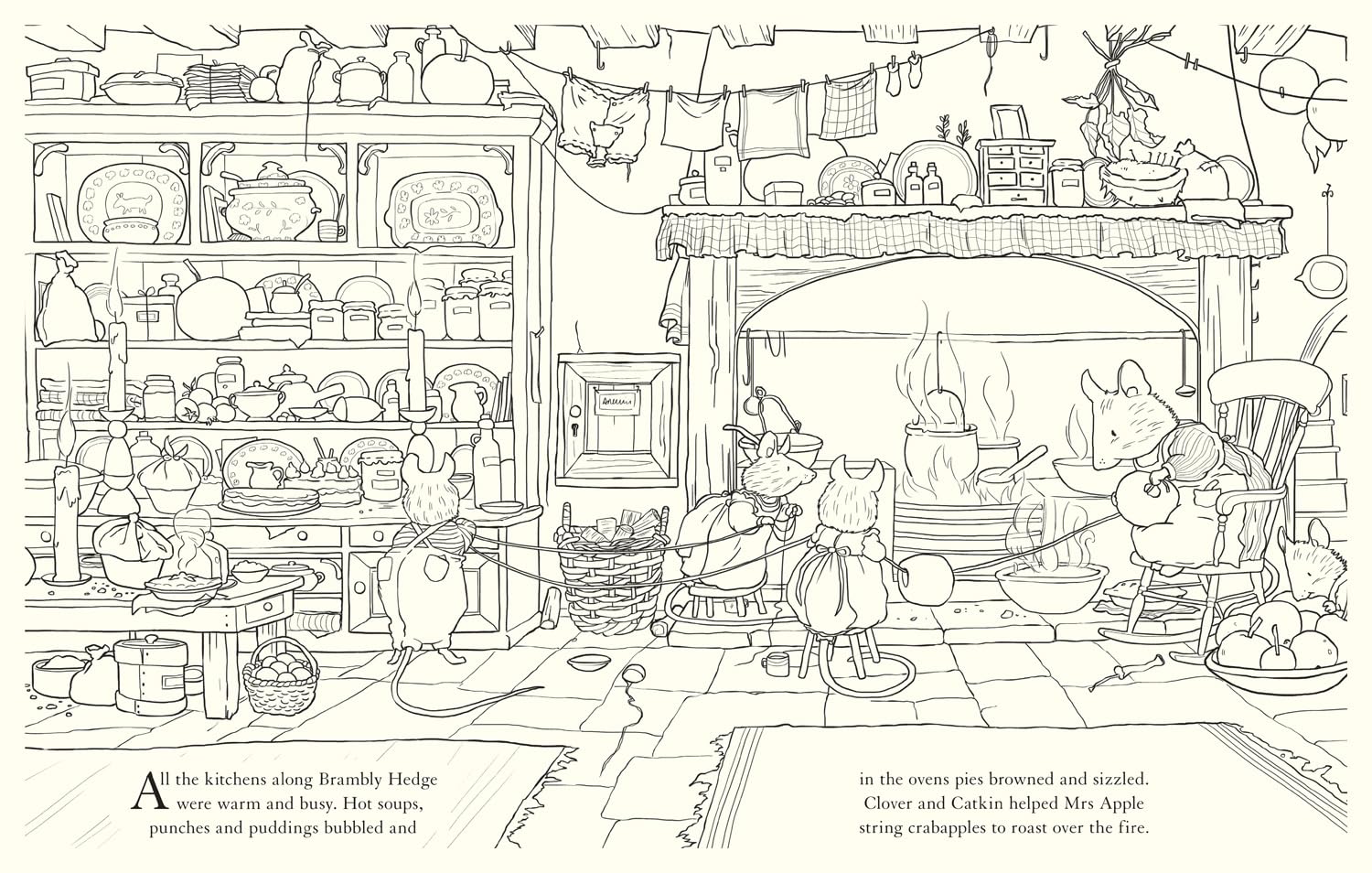 All the kitchens along Brambly Hedge were warm and busy. Hot soups, punches and puddings bubbled and

in the ovens pies browned and sizzled. Clover and Catkin helped Mrs Apple string crabapples to roast over the fire.