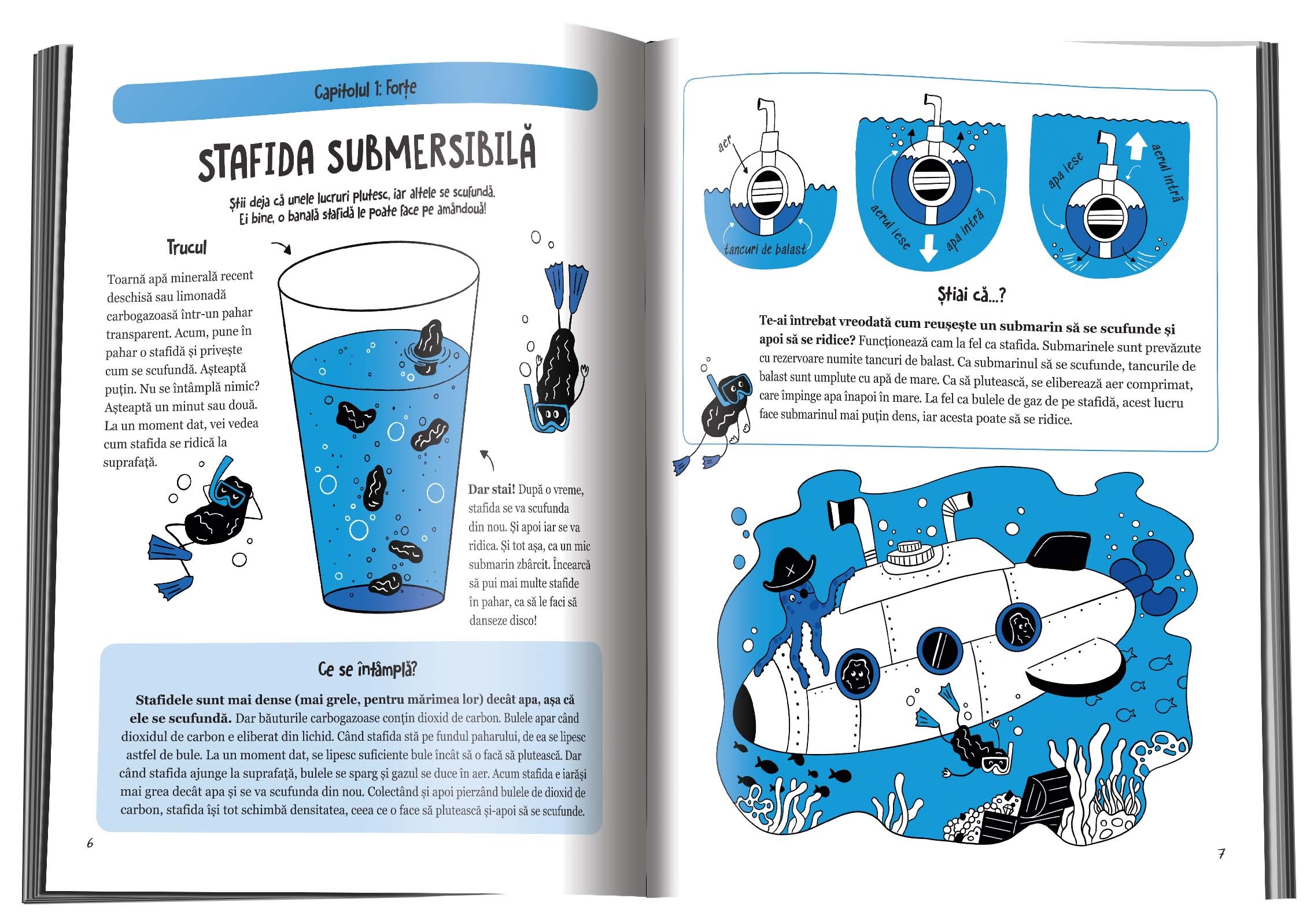 Capitolul 1: Forțe

STAFIDA SUBMERSIBILĂ

Știi deja că unele lucruri plutesc, iar altele se scufundă. Ei bine, o banală stafidă le poate face pe amândouă!

Trucul

Toarnă apă minerală recent deschisă sau limonadă carbogazoasă într-un pahar transparent. Acum, pune în pahar o stafidă și privește cum se scufundă. Așteaptă puțin. Nu se întâmplă nimic? Așteaptă un minut sau două. La un moment dat, vei vedea cum stafida se ridică la suprafață.

Dar stai! După o vreme, stafida se va scufunda din nou. Și apoi iar se va ridica. Și tot așa, ca un mic submarin zbârcit. Încearcă să pui mai multe stafide în pahar, ca să le faci să danseze disco!

Ce se întâmplă?

Stafidele sunt mai dense (mai grele, pentru mărimea lor) decât apa, așa că ele se scufundă. Dar băuturile carbogazoase conțin dioxid de carbon. Bulele apar când dioxidul de carbon e eliberat din lichid. Când stafida stă pe fundul paharului, de ea se lipesc astfel de bule. La un moment dat, se lipesc suficiente bule încât să o facă să plutească. Dar când stafida ajunge la suprafață, bulele se sparg și gazul se duce în aer. Acum stafida e iarăși mai grea decât apa și se va scufunda din nou. Colectând și apoi pierzând bulele de dioxid de carbon, stafida își tot schimbă densitatea, ceea ce o face să plutească și-apoi să se scufunde.

6

aer
tancuri de balast
aerul iese
apa intră
apa iese
aerul intră

Știai că...?

Te-ai întrebat vreodată cum reușește un submarin să se scufunde și apoi să se ridice? Funcționează cam la fel ca stafida. Submarinele sunt prevăzute cu rezervoare numite tancuri de balast. Ca submarinul să se scufunde, tancurile de balast sunt umplute cu apă de mare. Ca să plutească, se eliberează aer comprimat, care împinge apa înapoi în mare. La fel ca bulele de gaz de pe stafidă, acest lucru face submarinul mai puțin dens, iar acesta poate să se ridice.

7