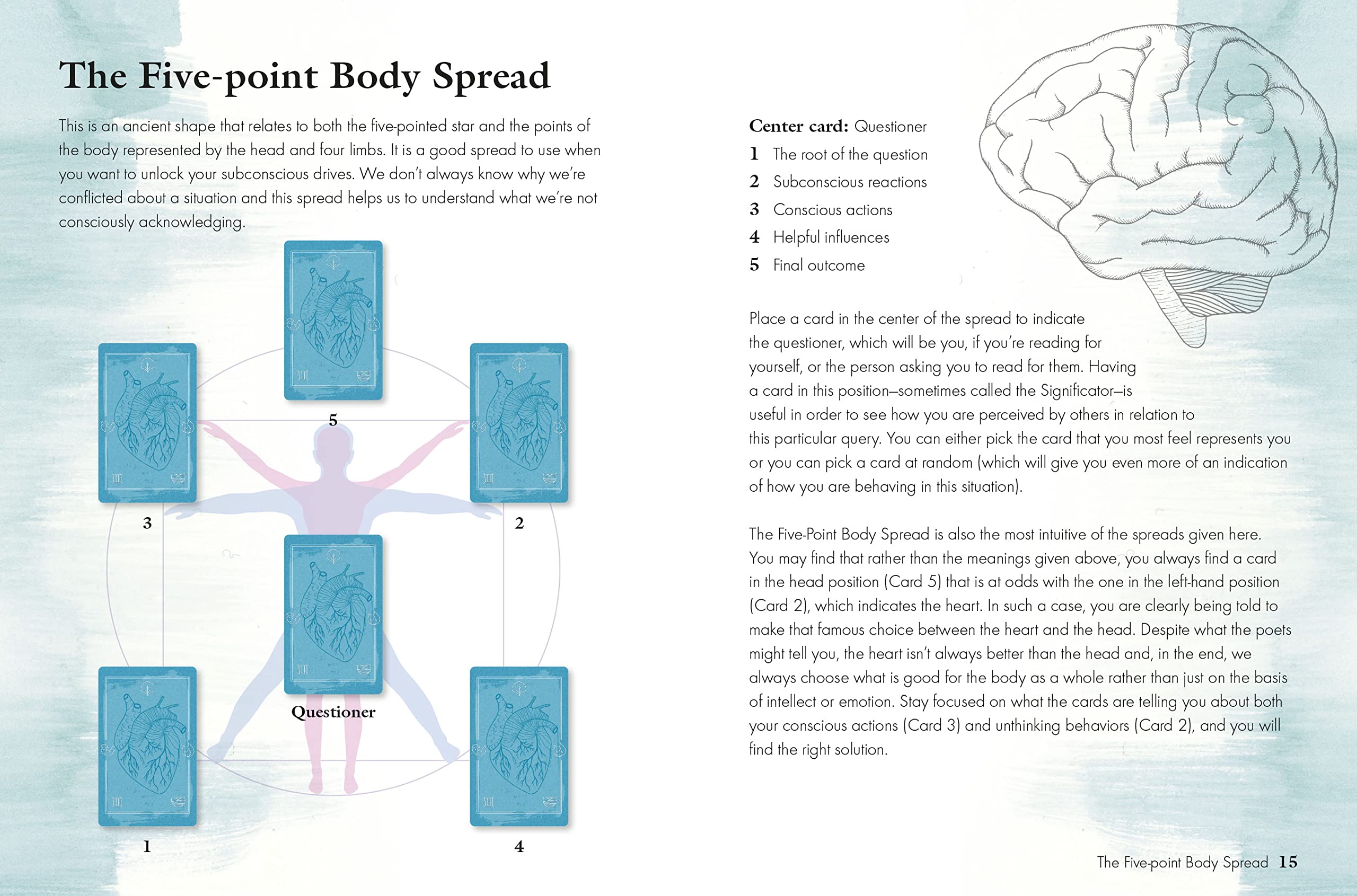 The Five-point Body Spread

This is an ancient shape that relates to both the five-pointed star and the points of the body represented by the head and four limbs. It is a good spread to use when you want to unlock your subconscious drives. We don't always know why we're conflicted about a situation and this spread helps us to understand what we're not consciously acknowledging.

5

3

2

Questioner

1

4

Center card: Questioner
1 The root of the question
2 Subconscious reactions
3 Conscious actions
4 Helpful influences
5 Final outcome

Place a card in the center of the spread to indicate the questioner, which will be you, if you're reading for yourself, or the person asking you to read for them. Having a card in this position—sometimes called the Significator—is useful in order to see how you are perceived by others in relation to this particular query. You can either pick the card that you most feel represents you or you can pick a card at random (which will give you even more of an indication of how you are behaving in this situation).

The Five-Point Body Spread is also the most intuitive of the spreads given here. You may find that rather than the meanings given above, you always find a card in the head position (Card 5) that is at odds with the one in the left-hand position (Card 2), which indicates the heart. In such a case, you are clearly being told to make that famous choice between the heart and the head. Despite what the poets might tell you, the heart isn't always better than the head and, in the end, we always choose what is good for the body as a whole rather than just on the basis of intellect or emotion. Stay focused on what the cards are telling you about both your conscious actions (Card 3) and unthinking behaviors (Card 2), and you will find the right solution.

The Five-point Body Spread 15