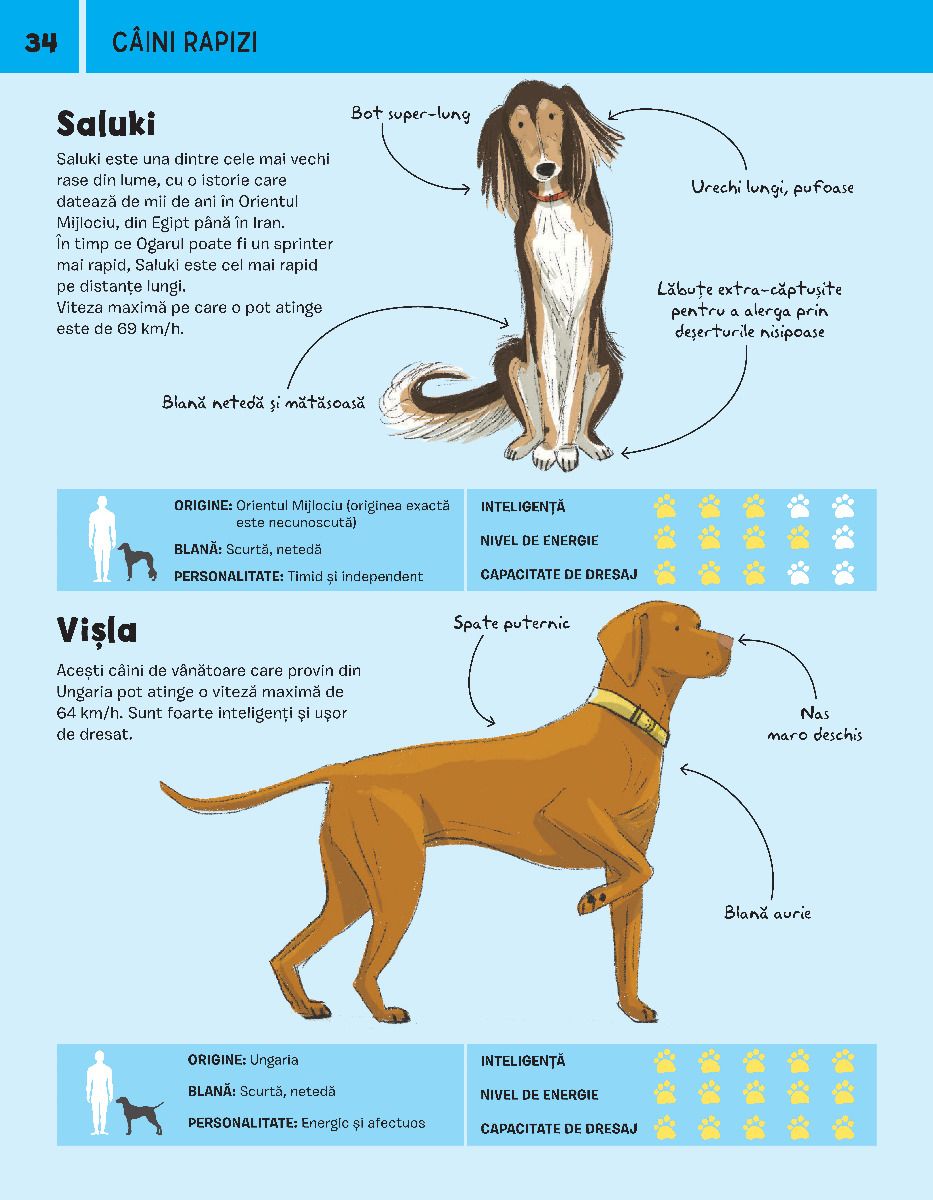 34 CÂINI RAPIZI

Saluki

Saluki este una dintre cele mai vechi rase din lume, cu o istorie care datează de mii de ani în Orientul Mijlociu, din Egipt până în Iran. În timp ce Ogarul poate fi un sprinter mai rapid, Saluki este cel mai rapid pe distanțe lungi. Viteza maximă pe care o pot atinge este de 69 km/h.

Bot super-lung

Urechi lungi, pufoase

Lăbuțe extra-căptușite pentru a alerga prin deșerturile nisipoase

Blană netedă și mătăsoasă

ORIGINE: Orientul Mijlociu (originea exactă este necunoscută)
BLANĂ: Scurtă, netedă
PERSONALITATE: Timid și independent

INTELIGENȚĂ
NIVEL DE ENERGIE
CAPACITATE DE DRESAJ

Vișla

Acești câini de vânătoare care provin din Ungaria pot atinge o viteză maximă de 64 km/h. Sunt foarte inteligenți și ușor de dresat.

Spate puternic

Nas maro deschis

Blană aurie

ORIGINE: Ungaria
BLANĂ: Scurtă, netedă
PERSONALITATE: Energic și afectuos

INTELIGENȚĂ
NIVEL DE ENERGIE
CAPACITATE DE DRESAJ