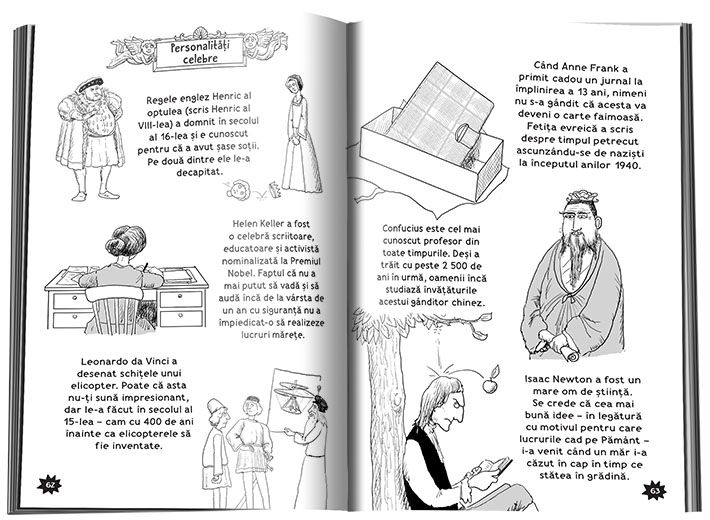 Personalități celebre

Regele englez Henric al optulea (scris Henric al VIII-lea) a domnit în secolul al 16-lea și e cunoscut pentru că a avut șase soții. Pe două dintre ele le-a decapitat.

Helen Keller a fost o celebră scriitoare, educatoare și activistă nominalizată la Premiul Nobel. Faptul că nu a mai putut să vadă și să audă încă de la vârsta de un an cu siguranță nu a împiedicat-o să realizeze lucruri mărețe.

Leonardo da Vinci a desenat schițele unui elicopter. Poate că asta nu-ți sună impresionant, dar le-a făcut în secolul al 15-lea – cam cu 400 de ani înainte ca elicopterele să fie inventate.

62

Când Anne Frank a primit cadou un jurnal la împlinirea a 13 ani, nimeni nu s-a gândit că acesta va deveni o carte faimoasă. Fetița evreică a scris despre timpul petrecut ascunzându-se de naziști la începutul anilor 1940.

Confucius este cel mai cunoscut profesor din toate timpurile. Deși a trăit cu peste 2 500 de ani în urmă, oamenii încă studiază învățăturile acestui gânditor chinez.

Isaac Newton a fost un mare om de știință. Se crede că cea mai bună idee – în legătură cu motivul pentru care lucrurile cad pe Pământ – i-a venit când un măr i-a căzut în cap în timp ce stătea în grădină.

63