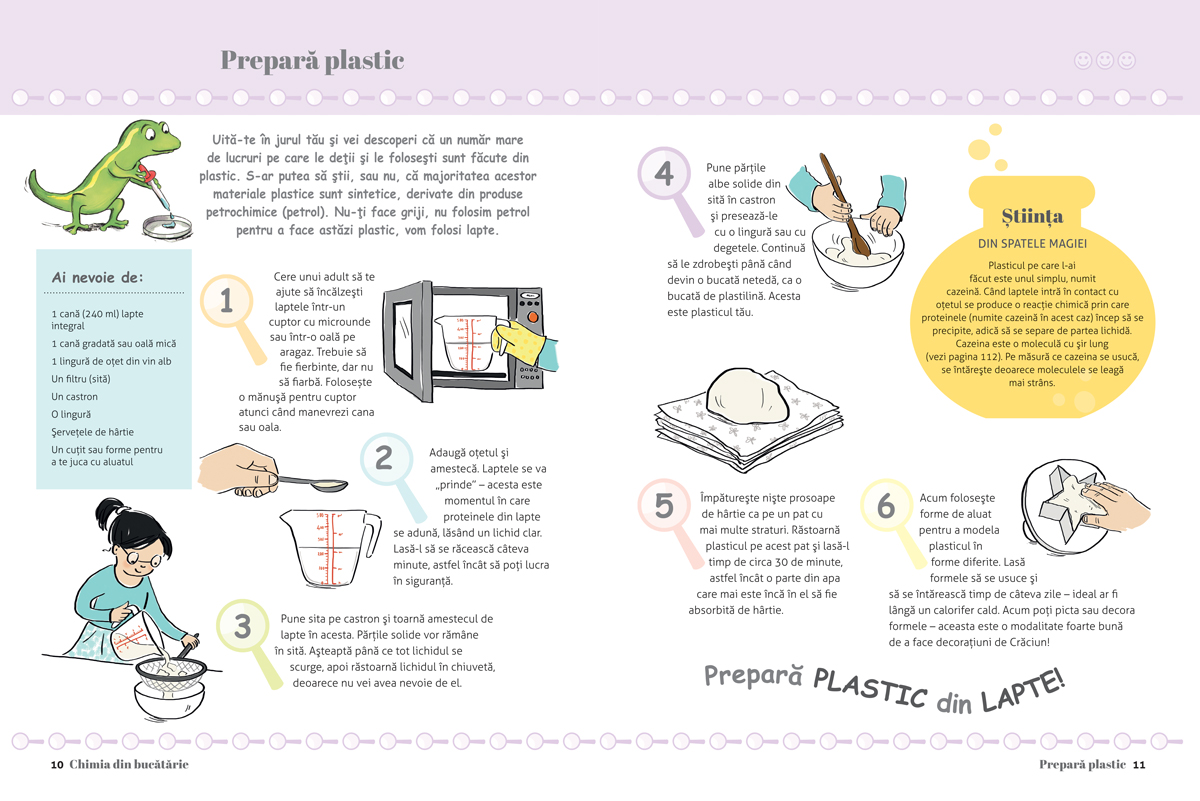 Prepară plastic

Uită-te în jurul tău și vei descoperi că un număr mare de lucruri pe care le deții și le folosești sunt făcute din plastic. S-ar putea să știi, sau nu, că majoritatea acestor materiale plastice sunt sintetice, derivate din produse petrochimice (petrol). Nu-ți face griji, nu folosim petrol pentru a face astăzi plastic, vom folosi lapte.

Ai nevoie de:

1 cană (240 ml) lapte integral
1 cană gradată sau oală mică
1 lingură de oțet din vin alb
Un filtru (sită)
Un castron
O lingură
Șervețele de hârtie
Un cuțit sau forme pentru a te juca cu aluatul

1 Cere unui adult să te ajute să încălzești laptele într-un cuptor cu microunde sau într-o oală pe aragaz. Trebuie să fie fierbinte, dar nu să fiarbă. Folosește o mănușă pentru cuptor atunci când manevrezi cana sau oala.

2 Adaugă oțetul și amestecă. Laptele se va „prinde" – acesta este momentul în care proteinele din lapte se adună, lăsând un lichid clar. Lasă-l să se răcească câteva minute, astfel încât să poți lucra în siguranță.

3 Pune sita pe castron și toarnă amestecul de lapte în acesta. Părțile solide vor rămâne în sită. Așteaptă până ce tot lichidul se scurge, apoi răstoarnă lichidul în chiuvetă, deoarece nu vei avea nevoie de el.

4 Pune părțile albe solide din sită în castron și presează-le cu o lingură sau cu degetele. Continuă să le zdrobești până când devin o bucată netedă, ca o bucată de plastilină. Acesta este plasticul tău.

Știința
DIN SPATELE MAGIEI
Plasticul pe care l-ai făcut este unul simplu, numit cazeină. Când laptele intră în contact cu oțetul se produce o reacție chimică prin care proteinele (numite cazeină în acest caz) încep să se precipite, adică să se separe de partea lichidă. Cazeina este o moleculă cu șir lung (vezi pagina 112). Pe măsură ce cazeina se usucă, se întărește deoarece moleculele se leagă mai strâns.

5 Împăturește niște prosoape de hârtie ca pe un pat cu mai multe straturi. Răstoarnă plasticul pe acest pat și lasă-l timp de circa 30 de minute, astfel încât o parte din apa care mai este încă în el să fie absorbită de hârtie.

6 Acum folosește forme de aluat pentru a modela plasticul în forme diferite. Lasă formele să se usuce și să se întărească timp de câteva zile – ideal ar fi lângă un calorifer cald. Acum poți picta sau decora formele – aceasta este o modalitate foarte bună de a face decorațiuni de Crăciun!

Prepară PLASTIC din LAPTE!

10 Chimia din bucătărie

Prepară plastic 11