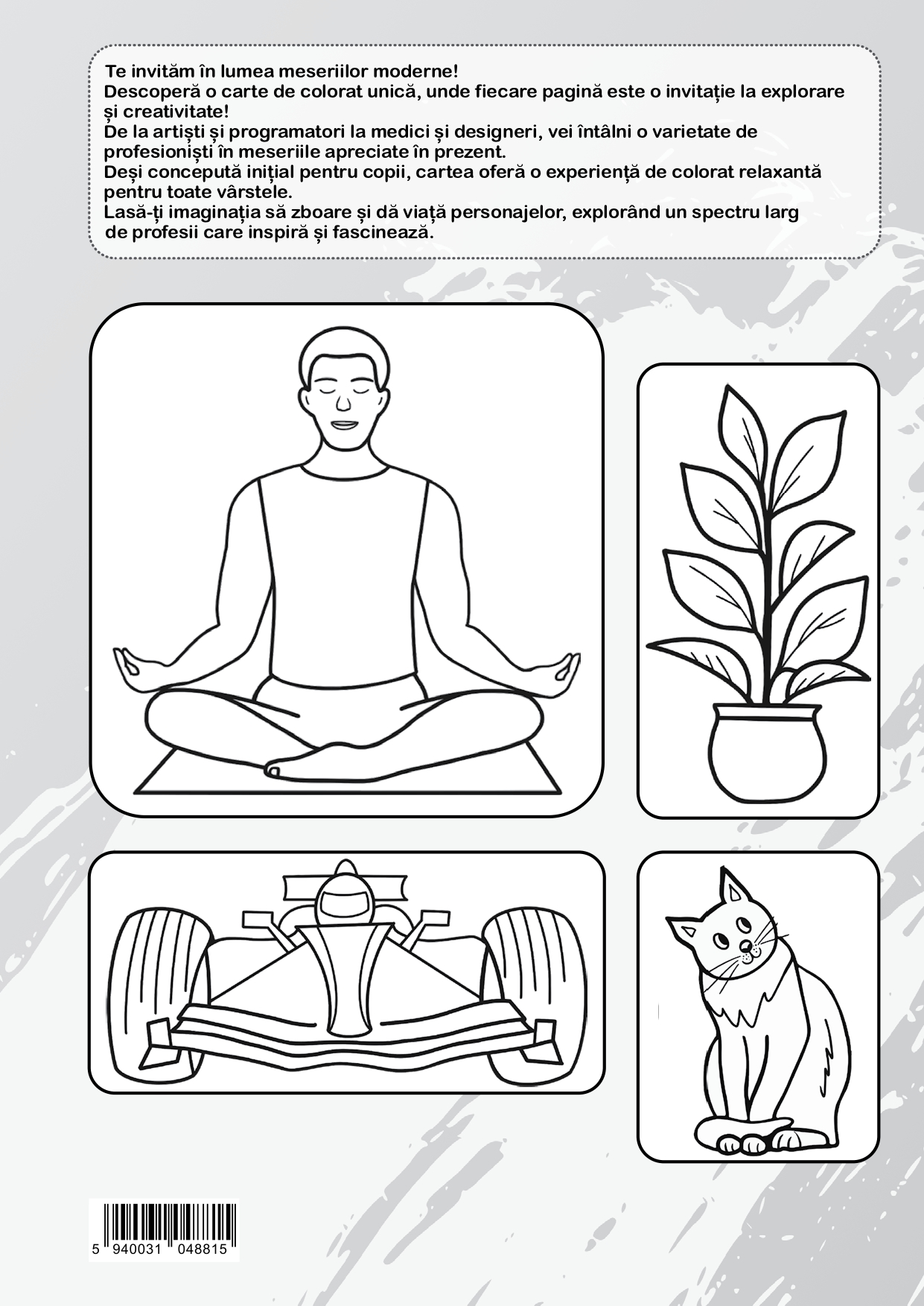 Te invităm în lumea meseriilor moderne!
Descoperă o carte de colorat unică, unde fiecare pagină este o invitație la explorare și creativitate!
De la artiști și programatori la medici și designeri, vei întâlni o varietate de profesioniști în meseriile apreciate în prezent.
Deși concepută inițial pentru copii, cartea oferă o experiență de colorat relaxantă pentru toate vârstele.
Lasă-ți imaginația să zboare și dă viață personajelor, explorând un spectru larg de profesii care inspiră și fascinează.

5 940031 048815