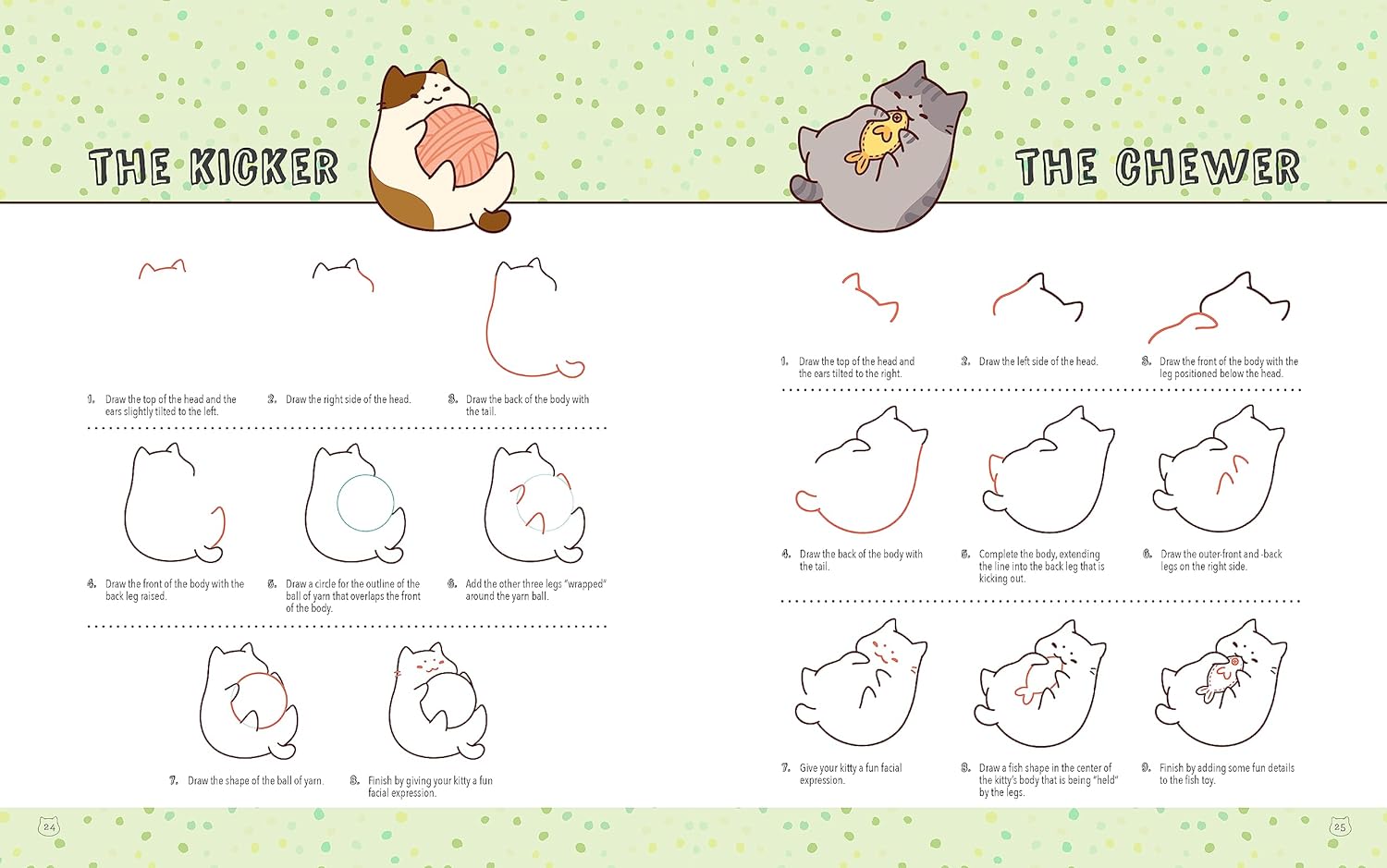 THE KICKER

1. Draw the top of the head and the ears slightly tilted to the left.

2. Draw the right side of the head.

3. Draw the back of the body with the tail.

4. Draw the front of the body with the back leg raised.

5. Draw a circle for the outline of the ball of yarn that overlaps the front of the body.

6. Add the other three legs "wrapped" around the yarn ball.

7. Draw the shape of the ball of yarn.

8. Finish by giving your kitty a fun facial expression.

24

THE CHEWER

1. Draw the top of the head and the ears tilted to the right.

2. Draw the left side of the head.

3. Draw the front of the body with the leg positioned below the head.

4. Draw the back of the body with the tail.

5. Complete the body, extending the line into the back leg that is kicking out.

6. Draw the outer-front and -back legs on the right side.

7. Give your kitty a fun facial expression.

8. Draw a fish shape in the center of the kitty's body that is being "held" by the legs.

9. Finish by adding some fun details to the fish toy.

25