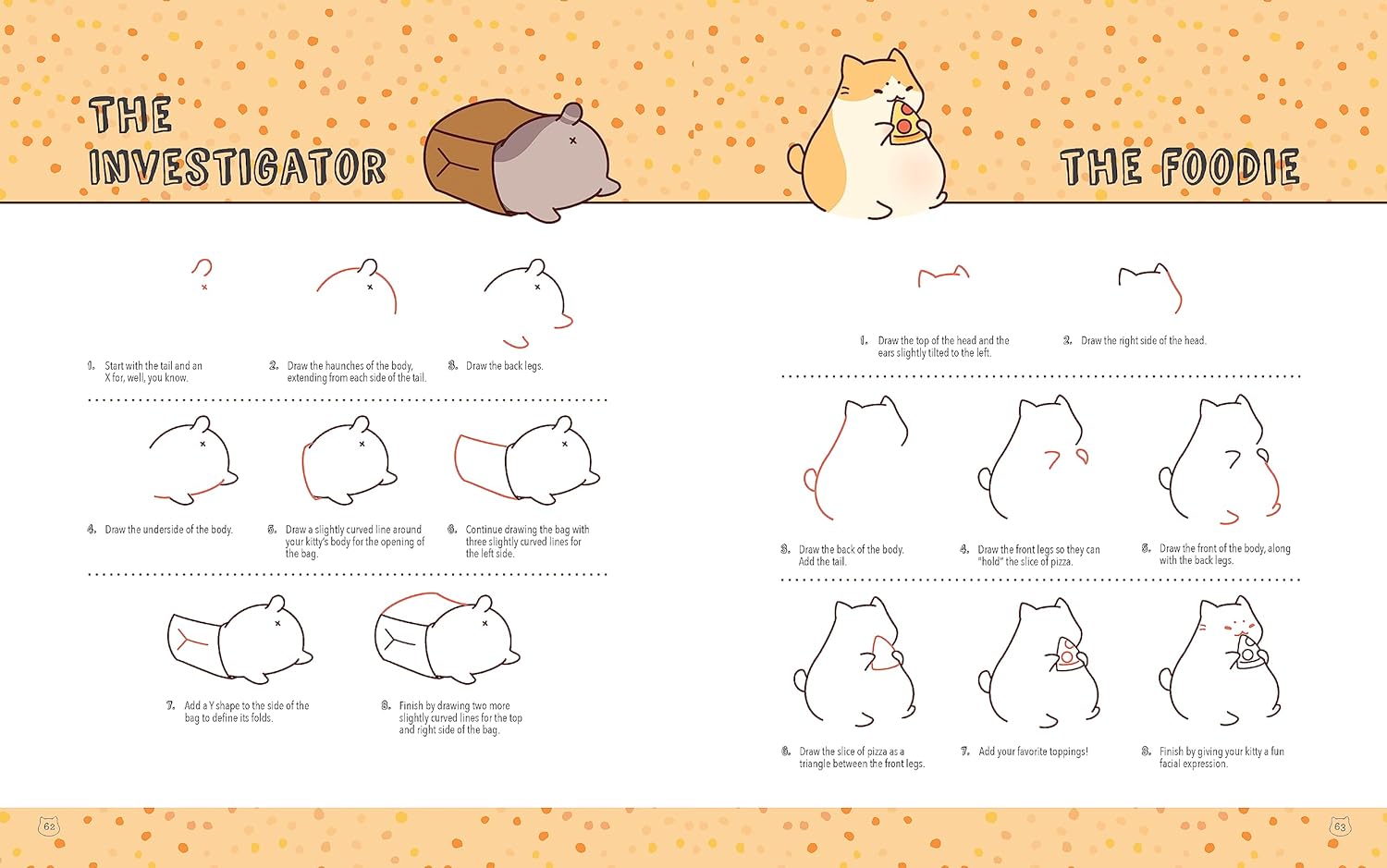 THE INVESTIGATOR

1. Start with the tail and an X for, well, you know.

2. Draw the haunches of the body, extending from each side of the tail.

3. Draw the back legs.

4. Draw the underside of the body.

5. Draw a slightly curved line around your kitty's body for the opening of the bag.

6. Continue drawing the bag with three slightly curved lines for the left side.

7. Add a Y shape to the side of the bag to define its folds.

8. Finish by drawing two more slightly curved lines for the top and right side of the bag.

62

THE FOODIE

1. Draw the top of the head and the ears slightly tilted to the left.

2. Draw the right side of the head.

3. Draw the back of the body. Add the tail.

4. Draw the front legs so they can "hold" the slice of pizza.

5. Draw the front of the body, along with the back legs.

6. Draw the slice of pizza as a triangle between the front legs.

7. Add your favorite toppings!

8. Finish by giving your kitty a fun facial expression.

63