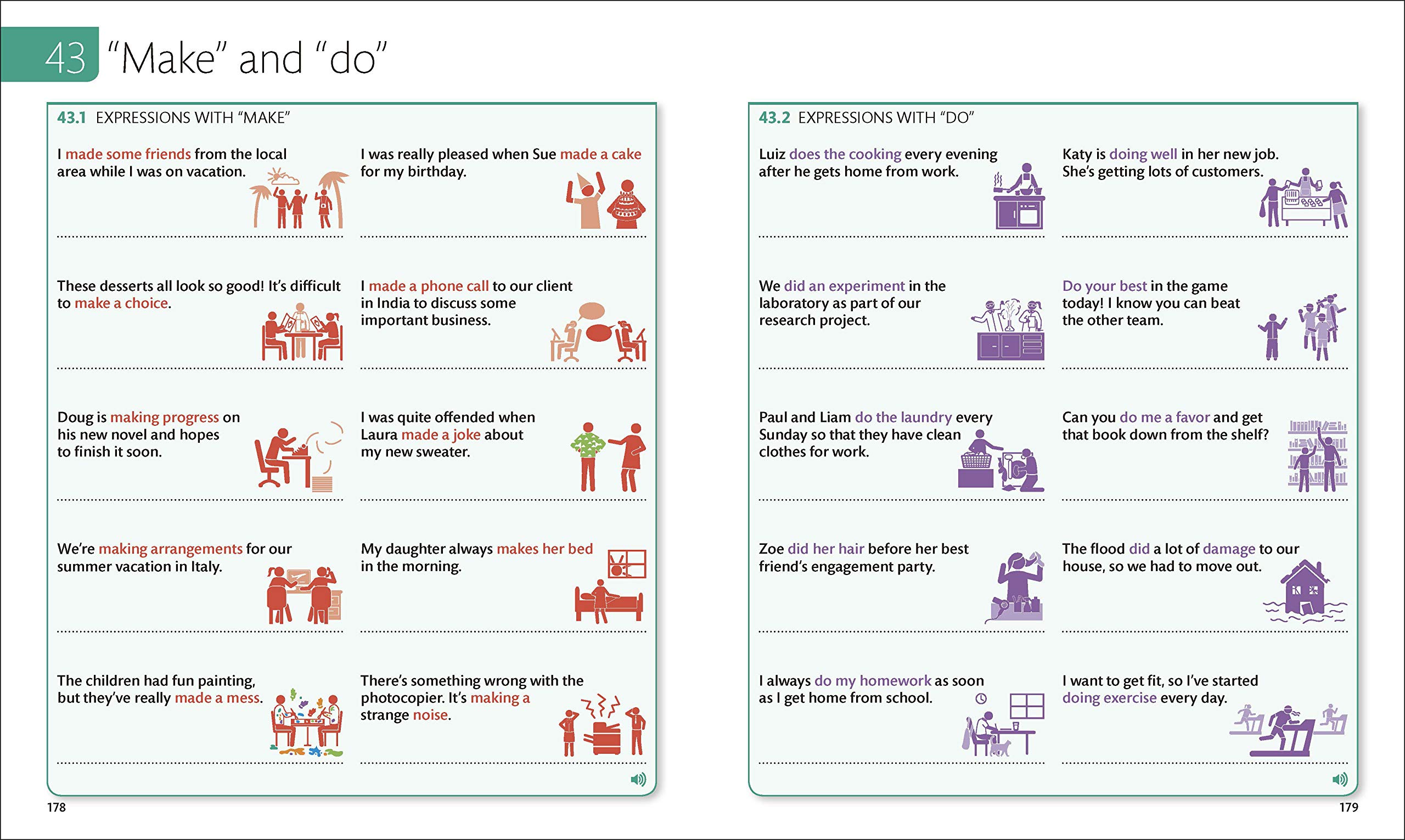 43 "Make" and "do"

43.1 EXPRESSIONS WITH "MAKE"

I made some friends from the local area while I was on vacation.

I was really pleased when Sue made a cake for my birthday.

These desserts all look so good! It's difficult to make a choice.

I made a phone call to our client in India to discuss some important business.

Doug is making progress on his new novel and hopes to finish it soon.

I was quite offended when Laura made a joke about my new sweater.

We're making arrangements for our summer vacation in Italy.

My daughter always makes her bed in the morning.

The children had fun painting, but they've really made a mess.

There's something wrong with the photocopier. It's making a strange noise.

178

43.2 EXPRESSIONS WITH "DO"

Luiz does the cooking every evening after he gets home from work.

Katy is doing well in her new job. She's getting lots of customers.

We did an experiment in the laboratory as part of our research project.

Do your best in the game today! I know you can beat the other team.

Paul and Liam do the laundry every Sunday so that they have clean clothes for work.

Can you do me a favor and get that book down from the shelf?

Zoe did her hair before her best friend's engagement party.

The flood did a lot of damage to our house, so we had to move out.

I always do my homework as soon as I get home from school.

I want to get fit, so I've started doing exercise every day.

179