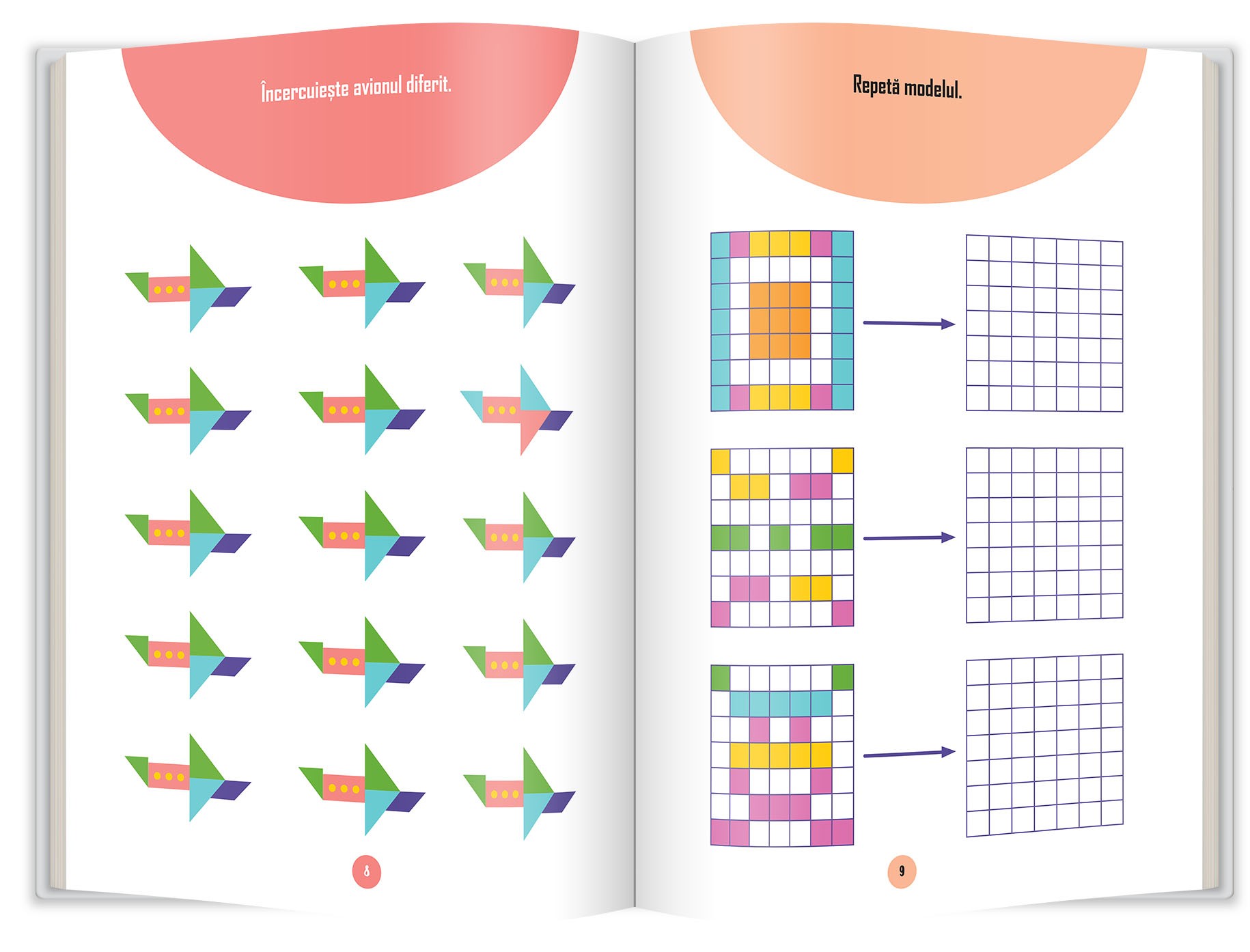 Încercuiește avionul diferit.

8

Repetă modelul.

9